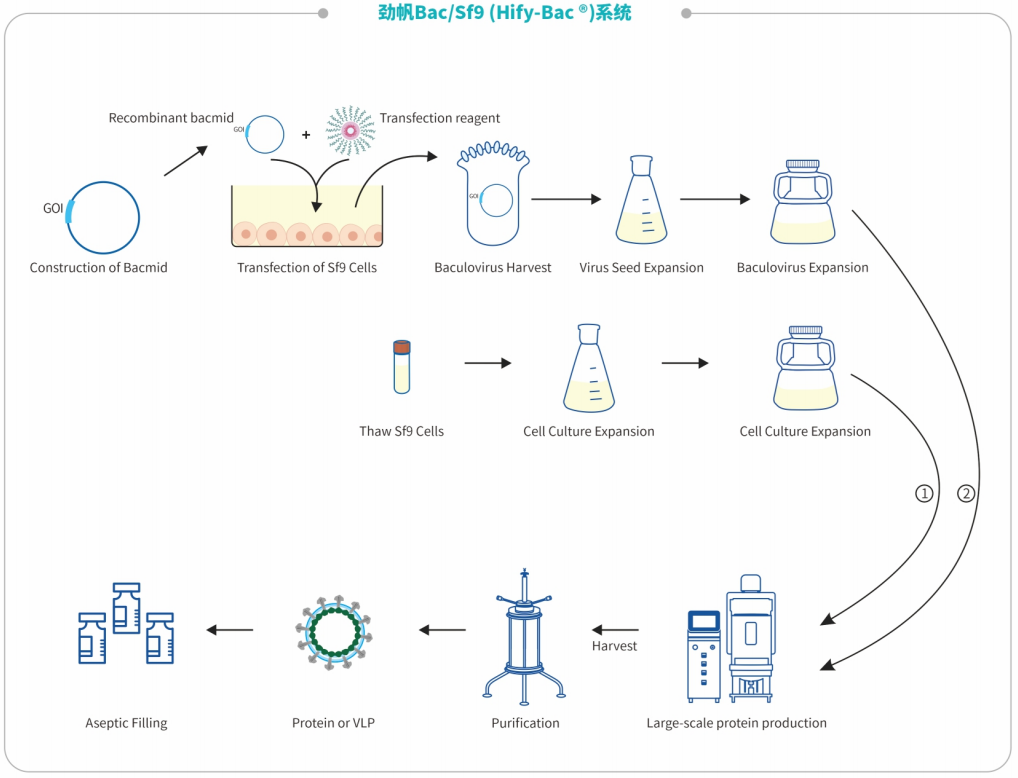 劲帆Bac/Sf9 (Hify-Bac ®)系统

Recombinant bacmid

GOI

+

Transfection reagent

GOI

Construction of Bacmid

Transfection of Sf9 Cells

GOI

Baculovirus Harvest

Virus Seed Expansion

Baculovirus Expansion

Thaw Sf9 Cells

Cell Culture Expansion

Cell Culture Expansion

①

②

Aseptic Filling

Protein or VLP

Purification

Harvest

Large-scale protein production